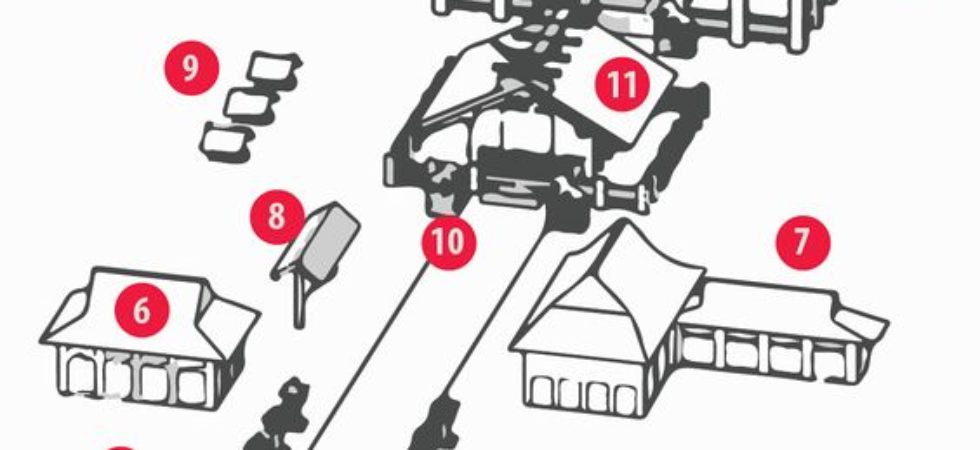 9

11

8

10

7

6