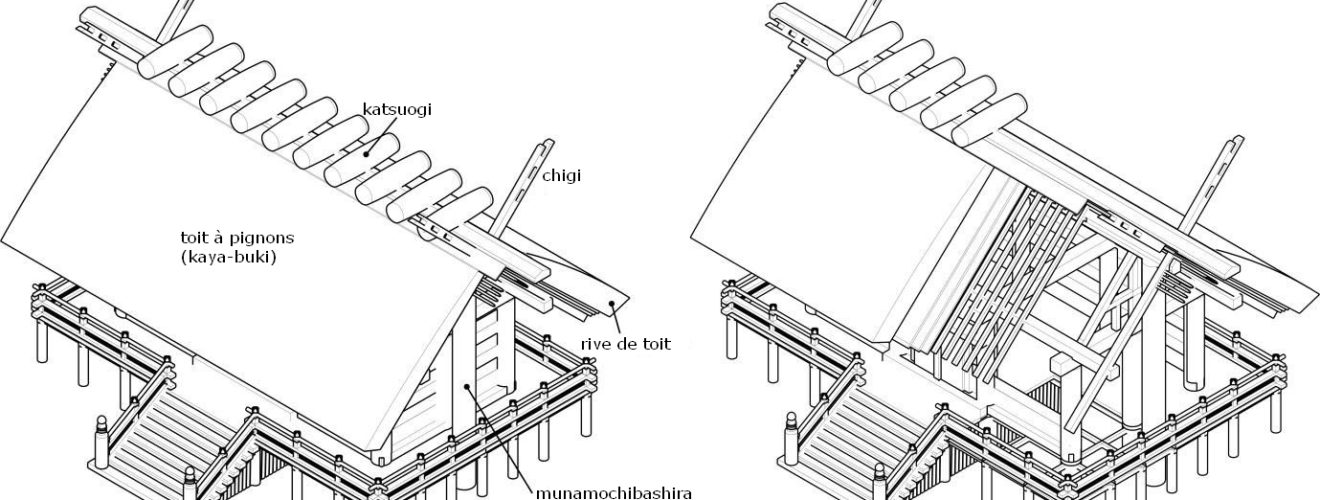 katsuogi

chigi

toit à pignons
(kaya-buki)

rive de toit

munamochibashira