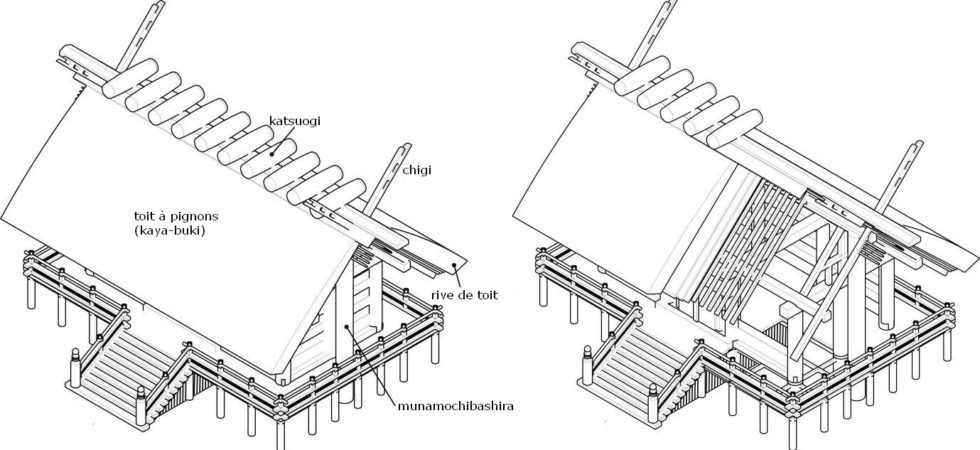 katsuogi

chigi

toit à pignons
(kaya-buki)

rive de toit

munamochibashira