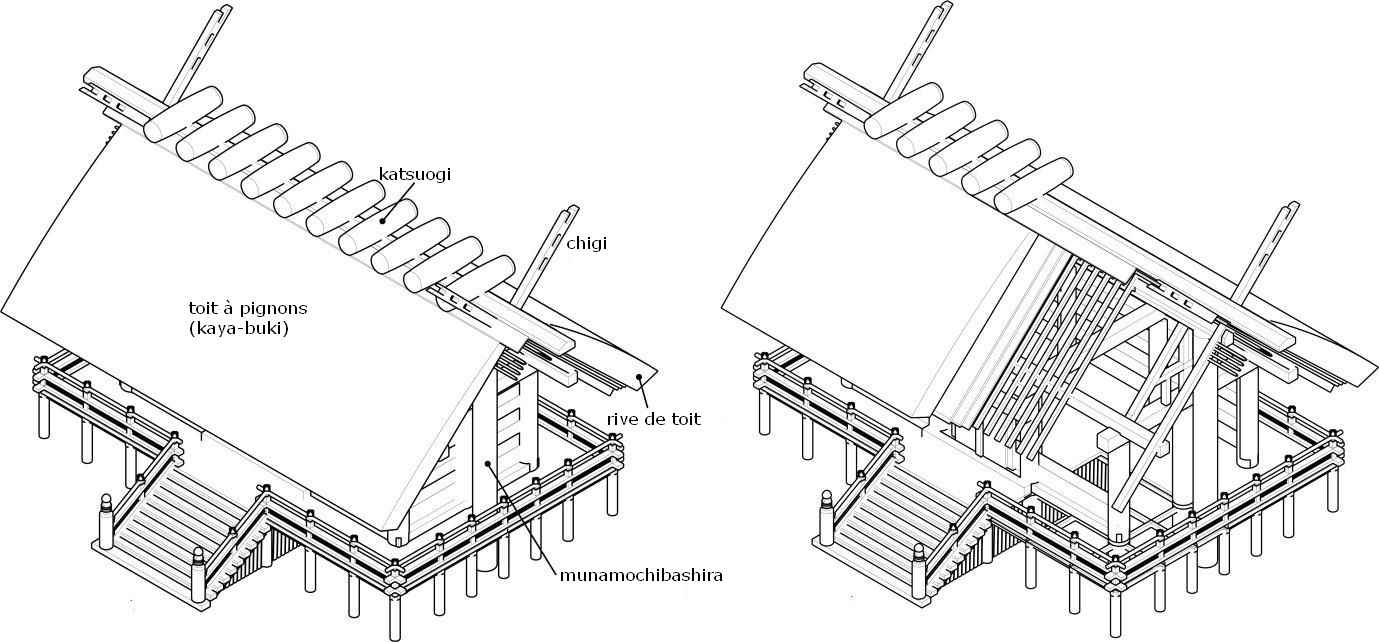 katsuogi

chigi

toit à pignons
(kaya-buki)

rive de toit

munamochibashira